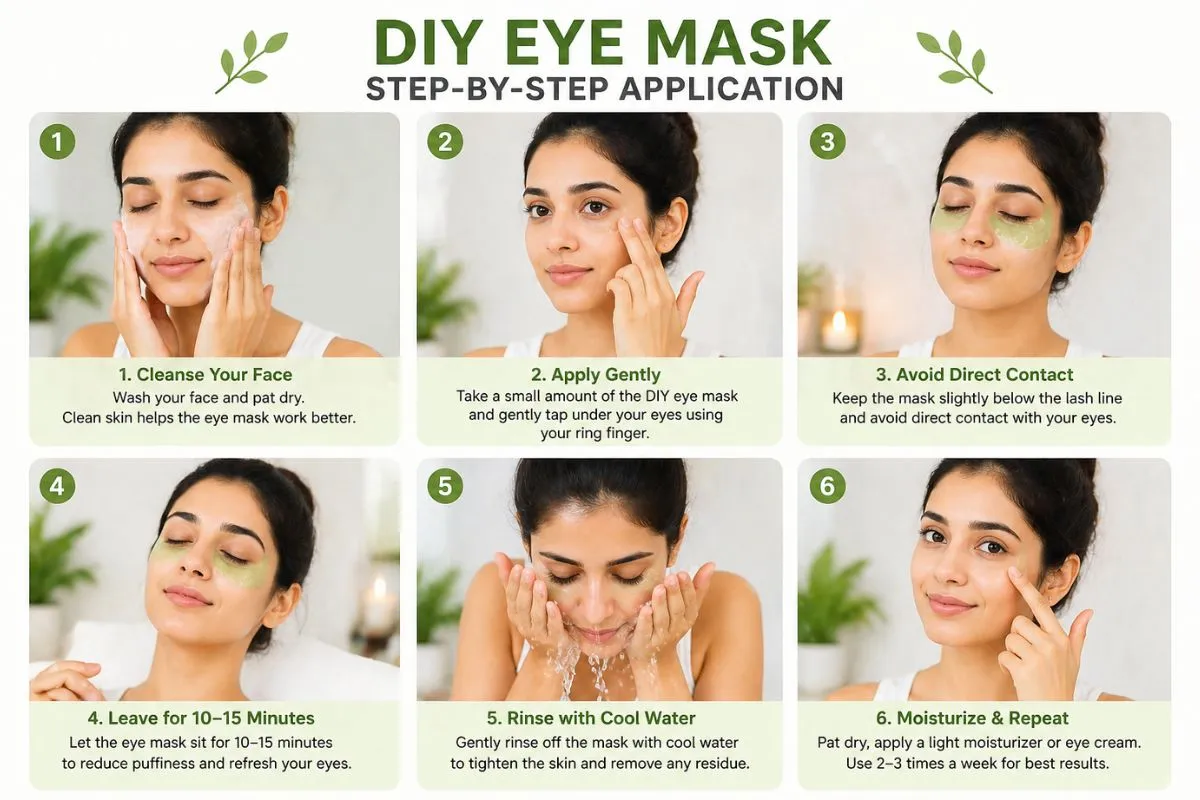 DIY EYE MASK
STEP-BY-STEP APPLICATION

1

1. Cleanse Your Face
Wash your face and pat dry. Clean skin helps the eye mask work better.

2

2. Apply Gently
Take a small amount of the DIY eye mask and gently tap under your eyes using your ring finger.

3

3. Avoid Direct Contact
Keep the mask slightly below the lash line and avoid direct contact with your eyes.

4

4. Leave for 10–15 Minutes
Let the eye mask sit for 10–15 minutes to reduce puffiness and refresh your eyes.

5

5. Rinse with Cool Water
Gently rinse off the mask with cool water to tighten the skin and remove any residue.

6

6. Moisturize & Repeat
Pat dry, apply a light moisturizer or eye cream. Use 2–3 times a week for best results.