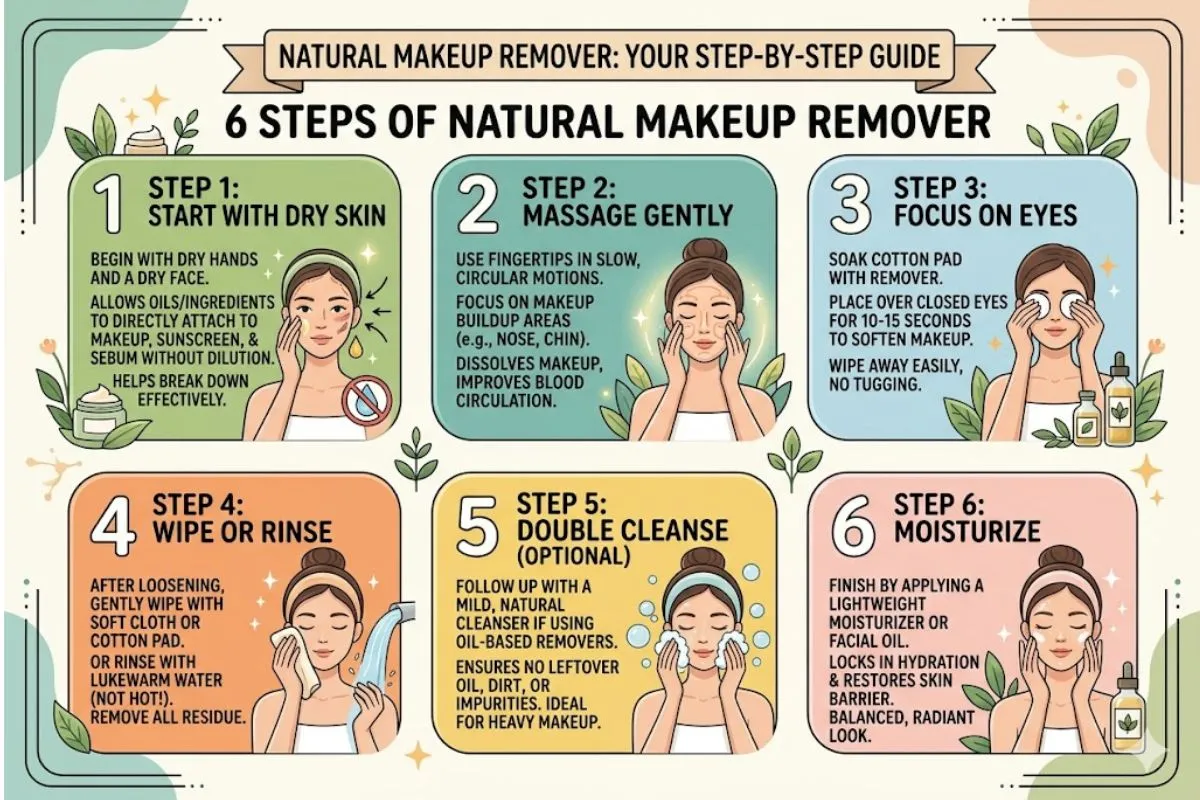 NATURAL MAKEUP REMOVER: YOUR STEP-BY-STEP GUIDE

6 STEPS OF NATURAL MAKEUP REMOVER

1 STEP 1: START WITH DRY SKIN

BEGIN WITH DRY HANDS AND A DRY FACE.

ALLOWS OILS/INGREDIENTS TO DIRECTLY ATTACH TO MAKEUP, SUNSCREEN, & SEBUM WITHOUT DILUTION.

HELPS BREAK DOWN EFFECTIVELY.

2 STEP 2: MASSAGE GENTLY

USE FINGERTIPS IN SLOW, CIRCULAR MOTIONS.

FOCUS ON MAKEUP BUILDUP AREAS (e.g., NOSE, CHIN).

DISSOLVES MAKEUP, IMPROVES BLOOD CIRCULATION.

3 STEP 3: FOCUS ON EYES

SOAK COTTON PAD WITH REMOVER.

PLACE OVER CLOSED EYES FOR 10-15 SECONDS TO SOFTEN MAKEUP.

WIPE AWAY EASILY, NO TUGGING.

4 STEP 4: WIPE OR RINSE

AFTER LOOSENING, GENTLY WIPE WITH SOFT CLOTH OR COTTON PAD.

OR RINSE WITH LUKEWARM WATER (NOT HOT!). REMOVE ALL RESIDUE.

5 STEP 5: DOUBLE CLEANSE (OPTIONAL)

FOLLOW UP WITH A MILD, NATURAL CLEANSER IF USING OIL-BASED REMOVERS.

ENSURES NO LEFTOVER OIL, DIRT, OR IMPURITIES. IDEAL FOR HEAVY MAKEUP.

6 STEP 6: MOISTURIZE

FINISH BY APPLYING A LIGHTWEIGHT MOISTURIZER OR FACIAL OIL.

LOCKS IN HYDRATION & RESTORES SKIN BARRIER. BALANCED, RADIANT LOOK.