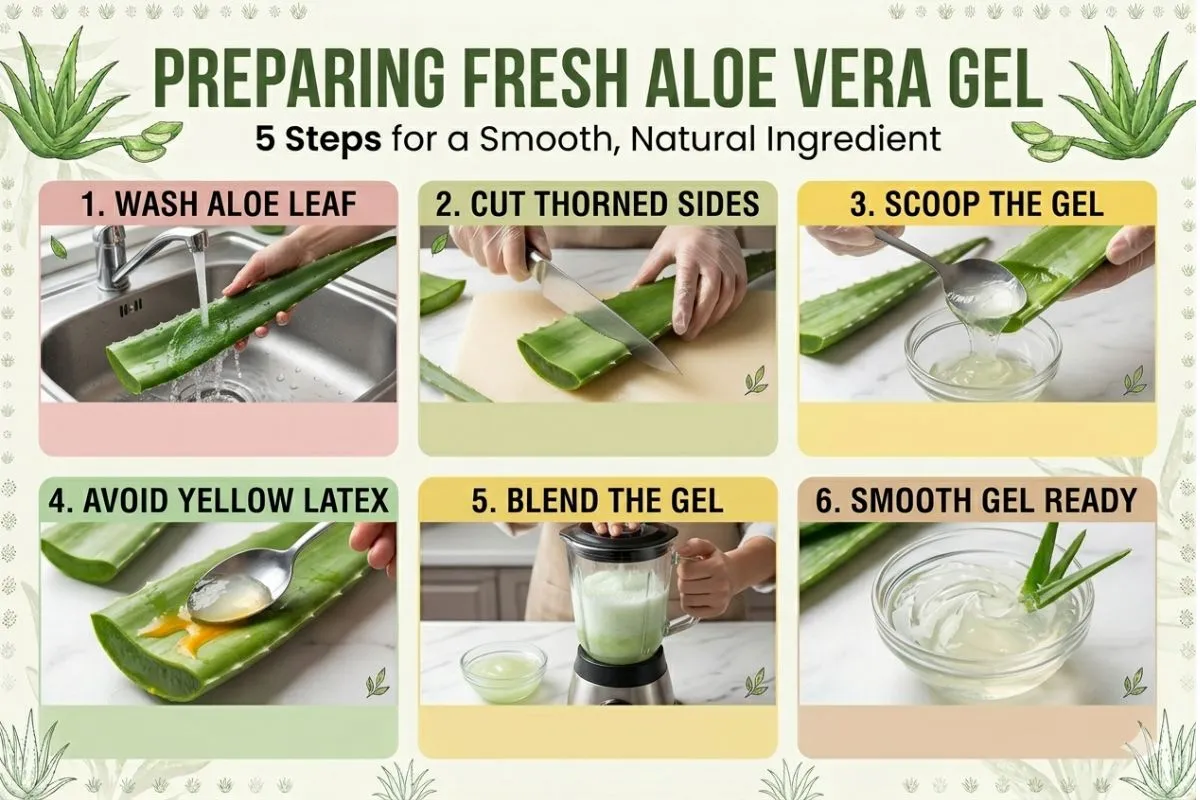 PREPARING FRESH ALOE VERA GEL

5 Steps for a Smooth, Natural Ingredient

1. WASH ALOE LEAF

2. CUT THORNED SIDES

3. SCOOP THE GEL

4. AVOID YELLOW LATEX

5. BLEND THE GEL

6. SMOOTH GEL READY